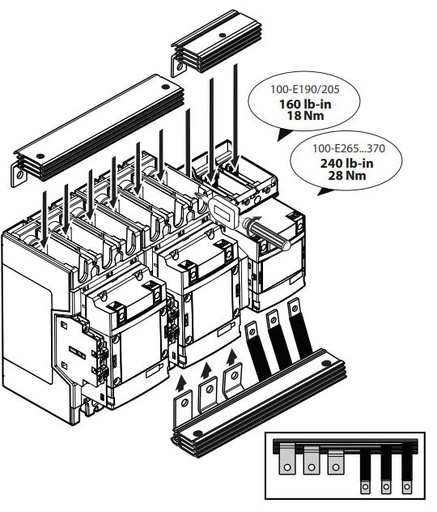 100-E190/205
160 lb-in
18 Nm

100-E265...370
240 lb-in
28 Nm